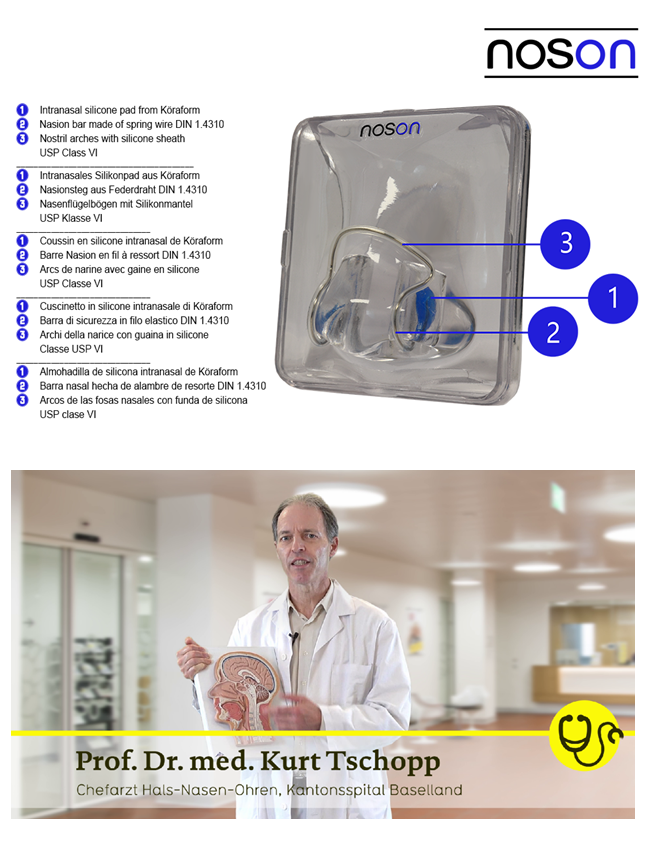 noson

1 Intranasal silicone pad from Köraform
2 Nasion bar made of spring wire DIN 1.4310
3 Nostril arches with silicone sheath USP Class VI

1 Intranasales Silikonpad aus Köraform
2 Nasionsteg aus Federdraht DIN 1.4310
3 Nasenflügelbögen mit Silikonmantel USP Klasse VI

1 Coussin en silicone intranasal de Köraform
2 Barre Nasion en fil à ressort DIN 1.4310
3 Arcs de narine avec gaine en silicone USP Classe VI

1 Cuscinetto in silicone intranasale di Köraform
2 Barra di sicurezza in filo elastico DIN 1.4310
3 Archi della narice con guaina in silicone Classe USP VI

1 Almohadilla de silicona intranasal de Köraform
2 Barra nasal hecha de alambre de resorte DIN 1.4310
3 Arcos de las fosas nasales con funda de silicona USP clase VI

noson

3

1

2

Prof. Dr. med. Kurt Tschopp
Chefarzt Hals-Nasen-Ohren, Kantonsspital Baselland