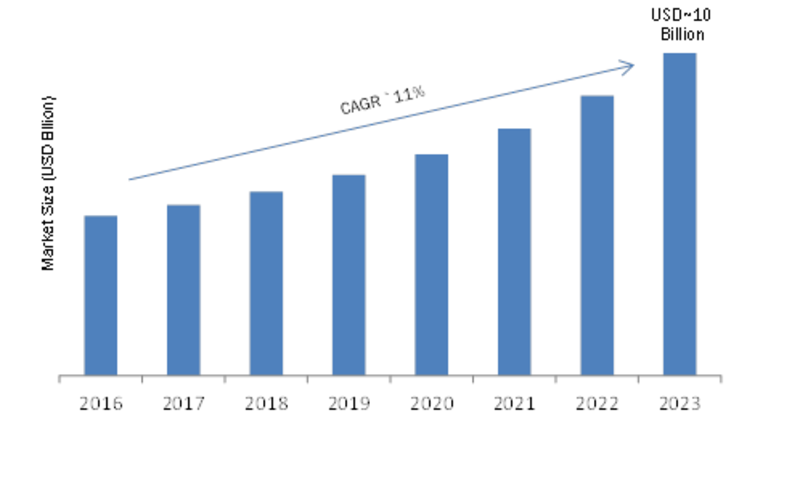 USD~10 Billion

CAGR ` 11%

Market Size (USD Billion)

2016 2017 2018 2019 2020 2021 2022 2023