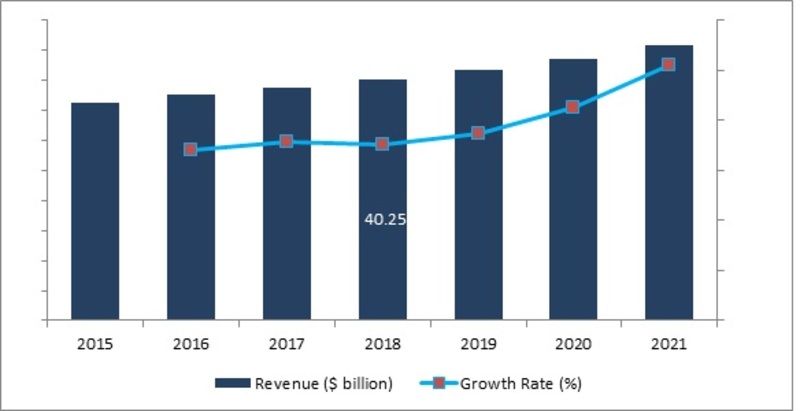 40.25

2015
2016
2017
2018
2019
2020
2021

Revenue ($ billion)
Growth Rate (%)