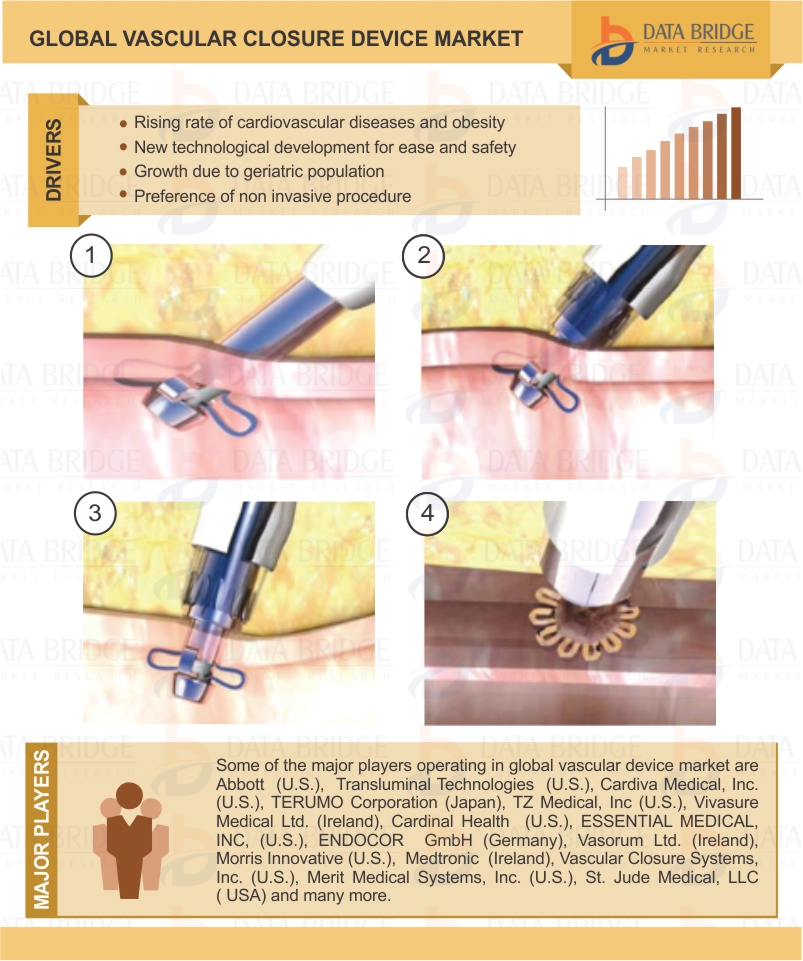 GLOBAL VASCULAR CLOSURE DEVICE MARKET

DATA BRIDGE
MARKET RESEARCH

DRIVERS

• Rising rate of cardiovascular diseases and obesity
• New technological development for ease and safety
• Growth due to geriatric population
• Preference of non invasive procedure

1

2

3

4

MAJOR PLAYERS

Some of the major players operating in global vascular device market are Abbott (U.S.), Transluminal Technologies (U.S.), Cardiva Medical, Inc. (U.S.), TERUMO Corporation (Japan), TZ Medical, Inc (U.S.), Vivasure Medical Ltd. (Ireland), Cardinal Health (U.S.), ESSENTIAL MEDICAL, INC, (U.S.), ENDOCOR GmbH (Germany), Vasorum Ltd. (Ireland), Morris Innovative (U.S.), Medtronic (Ireland), Vascular Closure Systems, Inc. (U.S.), Merit Medical Systems, Inc. (U.S.), St. Jude Medical, LLC ( USA) and many more.