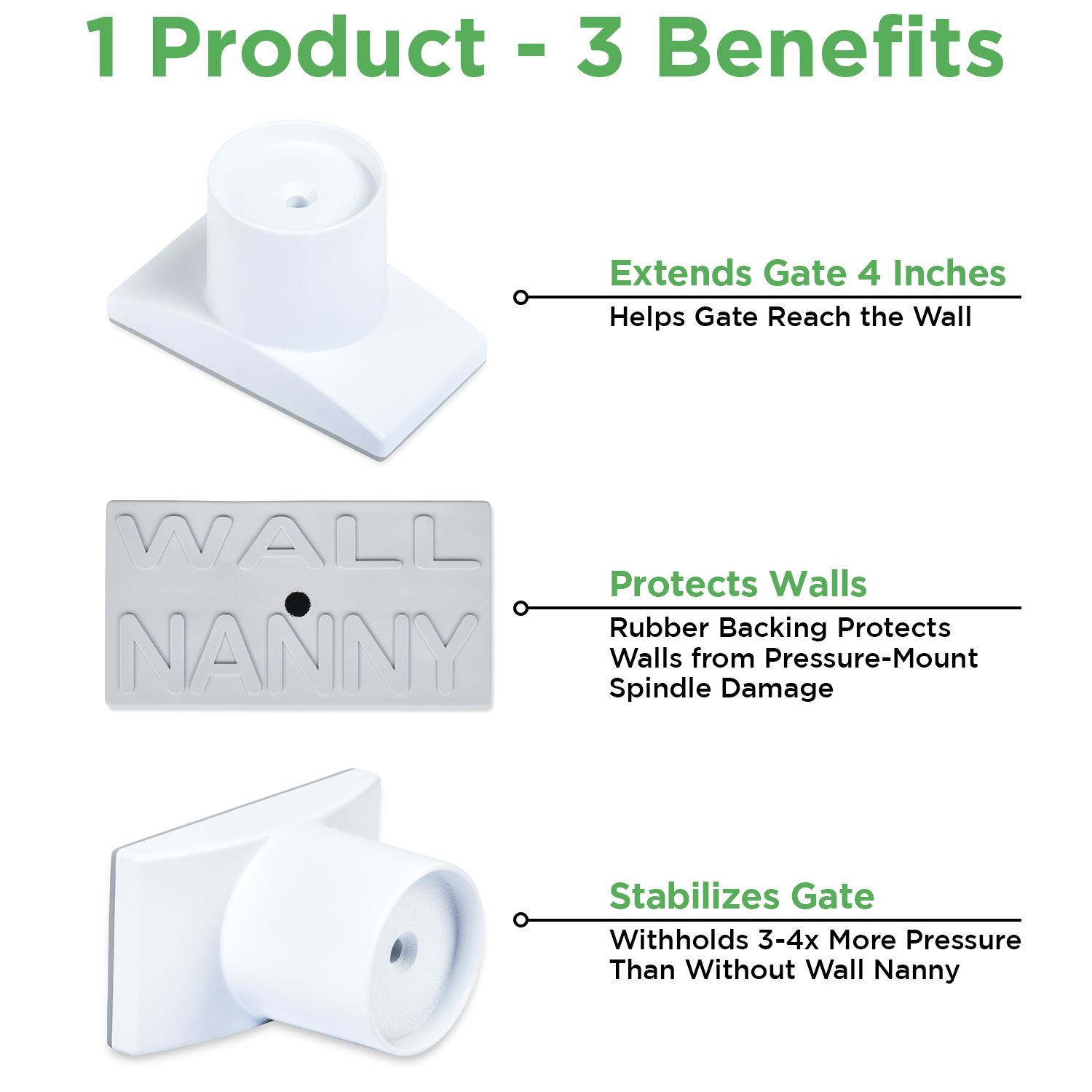 1 Product - 3 Benefits

Extends Gate 4 Inches
Helps Gate Reach the Wall

WALL
NANNY

Protects Walls
Rubber Backing Protects Walls from Pressure-Mount Spindle Damage

Stabilizes Gate
Withholds 3-4x More Pressure Than Without Wall Nanny