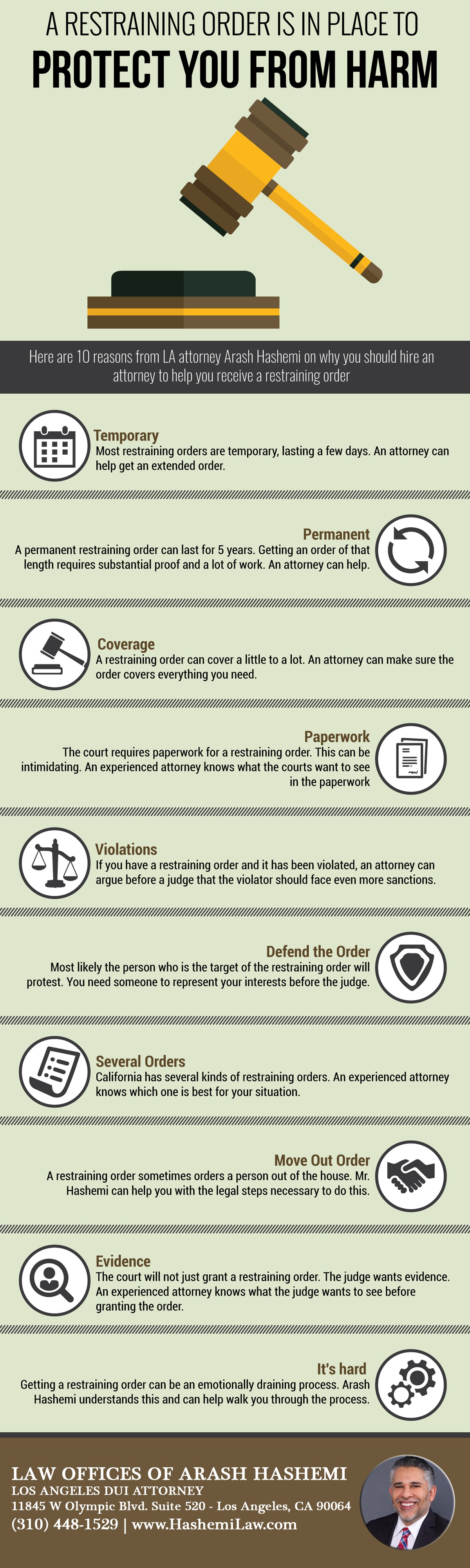 A RESTRAINING ORDER IS IN PLACE TO
PROTECT YOU FROM HARM

Here are 10 reasons from LA attorney Arash Hashemi on why you should hire an attorney to help you receive a restraining order

Temporary
Most restraining orders are temporary, lasting a few days. An attorney can help get an extended order.

Permanent
A permanent restraining order can last for 5 years. Getting an order of that length requires substantial proof and a lot of work. An attorney can help.

Coverage
A restraining order can cover a little to a lot. An attorney can make sure the order covers everything you need.

Paperwork
The court requires paperwork for a restraining order. This can be intimidating. An experienced attorney knows what the courts want to see in the paperwork

Violations
If you have a restraining order and it has been violated, an attorney can argue before a judge that the violator should face even more sanctions.

Defend the Order
Most likely the person who is the target of the restraining order will protest. You need someone to represent your interests before the judge.

Several Orders
California has several kinds of restraining orders. An experienced attorney knows which one is best for your situation.

Move Out Order
A restraining order sometimes orders a person out of the house. Mr. Hashemi can help you with the legal steps necessary to do this.

Evidence
The court will not just grant a restraining order. The judge wants evidence. An experienced attorney knows what the judge wants to see before granting the order.

It's hard
Getting a restraining order can be an emotionally draining process. Arash Hashemi understands this and can help walk you through the process.

LAW OFFICES OF ARASH HASHEMI
LOS ANGELES DUI ATTORNEY
11845 W Olympic Blvd. Suite 520 - Los Angeles, CA 90064
(310) 448-1529 | www.HashemiLaw.com